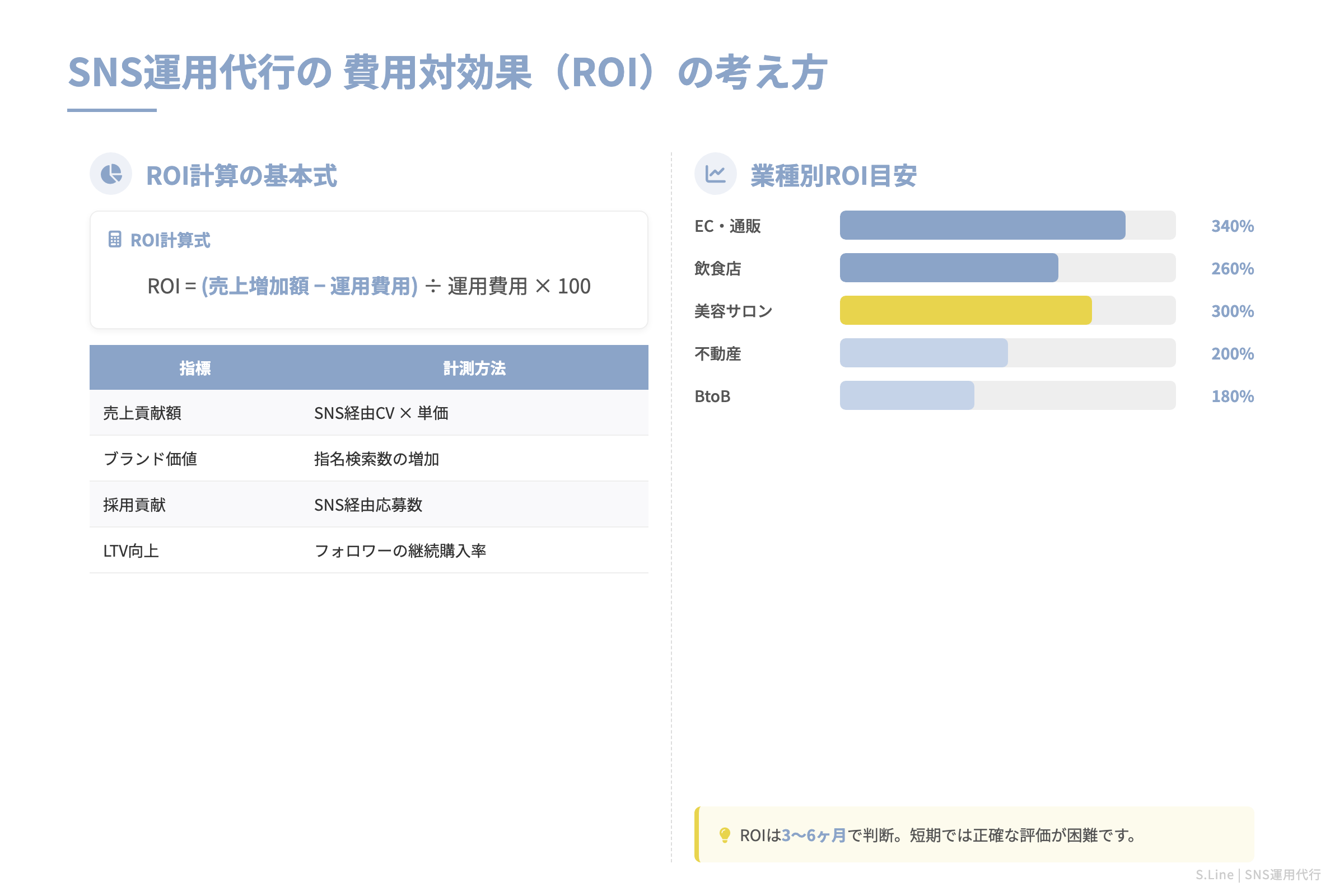 SNS運用代行の 費用対効果（ROI）の考え方

ROI計算の基本式

ROI計算式

ROI = (売上増加額 − 運用費用) ÷ 運用費用 × 100

| 指標 | 計測方法 |
|---|---|
| 売上貢献額 | SNS経由CV × 単価 |
| ブランド価値 | 指名検索数の増加 |
| 採用貢献 | SNS経由応募数 |
| LTV向上 | フォロワーの継続購入率 |

業種別ROI目安

EC・通販 340%
飲食店 260%
美容サロン 300%
不動産 200%
BtoB 180%

ROIは3〜6ヶ月で判断。短期では正確な評価が困難です。

S.Line | SNS運用代行