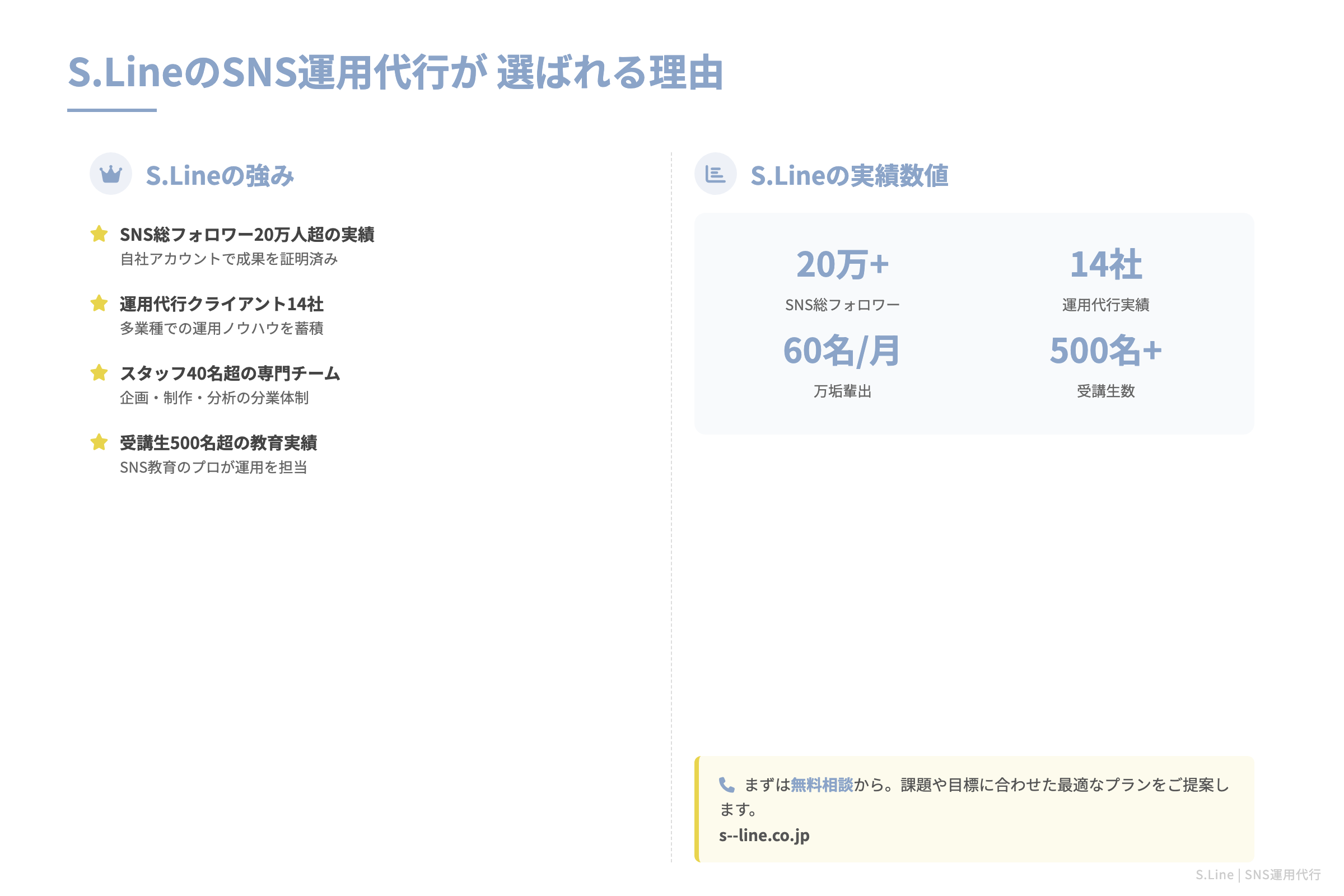 S.LineのSNS運用代行が 選ばれる理由

S.Lineの強み

SNS総フォロワー20万人超の実績
自社アカウントで成果を証明済み

運用代行クライアント14社
多業種での運用ノウハウを蓄積

スタッフ40名超の専門チーム
企画・制作・分析の分業体制

受講生500名超の教育実績
SNS教育のプロが運用を担当

S.Lineの実績数値

20万+
SNS総フォロワー

14社
運用代行実績

60名/月
万垢輩出

500名+
受講生数

まずは無料相談から。課題や目標に合わせた最適なプランをご提案します。
s--line.co.jp

S.Line | SNS運用代行