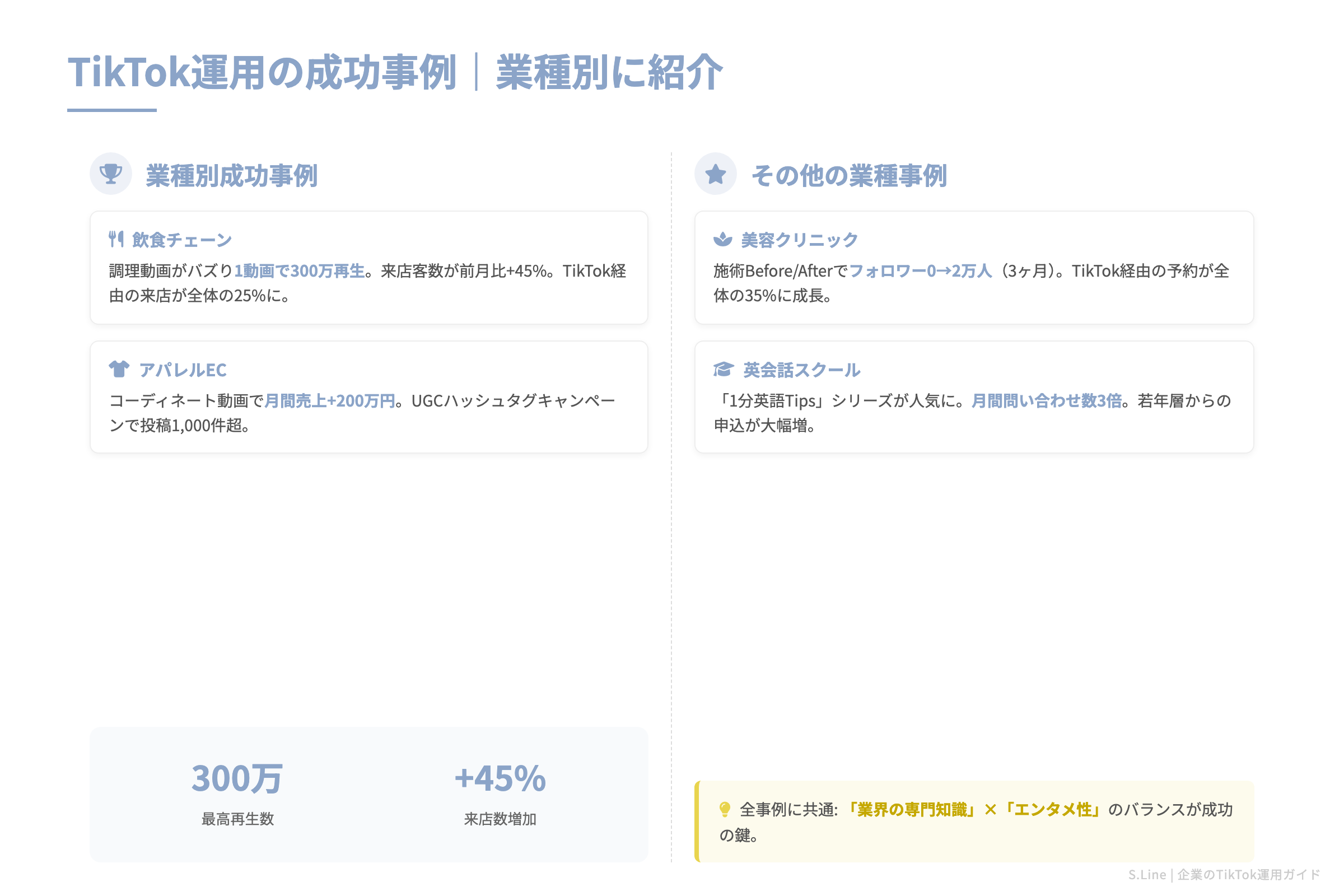 TikTok運用の成功事例｜業種別に紹介

業種別成功事例

飲食チェーン

調理動画がバズり1動画で300万再生。来店客数が前月比+45%。TikTok経由の来店が全体の25%に。

アパレルEC

コーディネート動画で月間売上+200万円。UGCハッシュタグキャンペーンで投稿1,000件超。

300万
最高再生数

+45%
来店数増加

その他の業種事例

美容クリニック

施術Before/Afterでフォロワー0→2万人（3ヶ月）。TikTok経由の予約が全体の35%に成長。

英会話スクール

「1分英語Tips」シリーズが人気に。月間問い合わせ数3倍。若年層からの申込が大幅増。

全事例に共通:「業界の専門知識」×「エンタメ性」のバランスが成功の鍵。

S.Line | 企業のTikTok運用ガイド