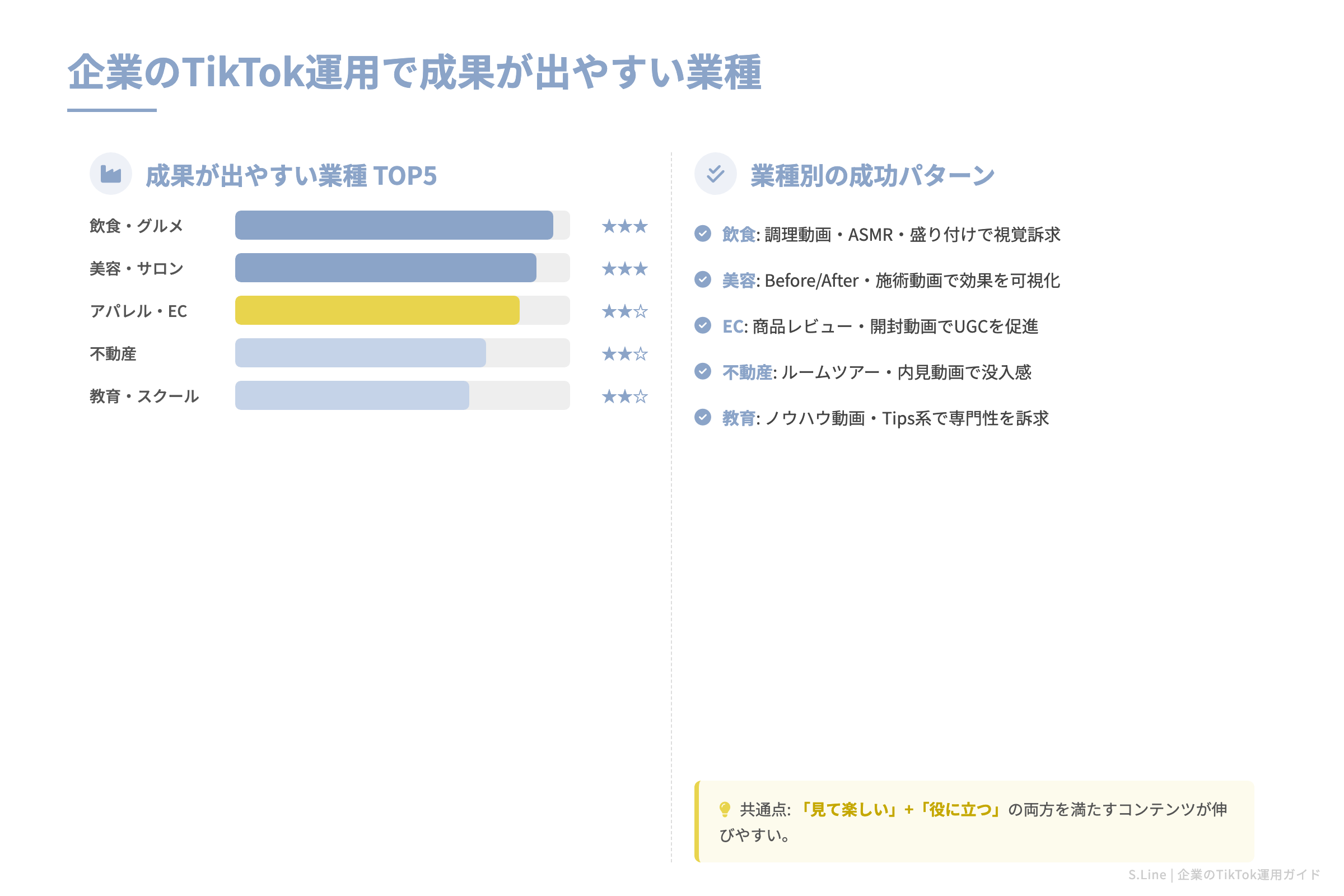 企業のTikTok運用で成果が出やすい業種

成果が出やすい業種 TOP5

飲食・グルメ ★★★
美容・サロン ★★★
アパレル・EC ★★☆
不動産 ★★☆
教育・スクール ★★☆

業種別の成功パターン

飲食: 調理動画・ASMR・盛り付けで視覚訴求

美容: Before/After・施術動画で効果を可視化

EC: 商品レビュー・開封動画でUGCを促進

不動産: ルームツアー・内見動画で没入感

教育: ノウハウ動画・Tips系で専門性を訴求

共通点: 「見て楽しい」+「役に立つ」の両方を満たすコンテンツが伸びやすい。

S.Line | 企業のTikTok運用ガイド